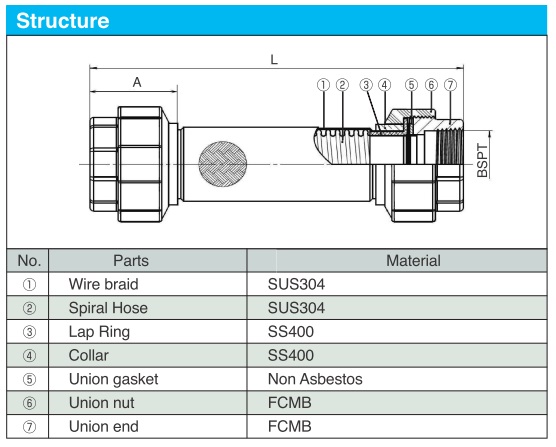 Structure

L

A

① ② ③ ④ ⑤ ⑥ ⑦

BSPT

| No. | Parts | Material |
|---|---|---|
| ① | Wire braid | SUS304 |
| ② | Spiral Hose | SUS304 |
| ③ | Lap Ring | SS400 |
| ④ | Collar | SS400 |
| ⑤ | Union gasket | Non Asbestos |
| ⑥ | Union nut | FCMB |
| ⑦ | Union end | FCMB |